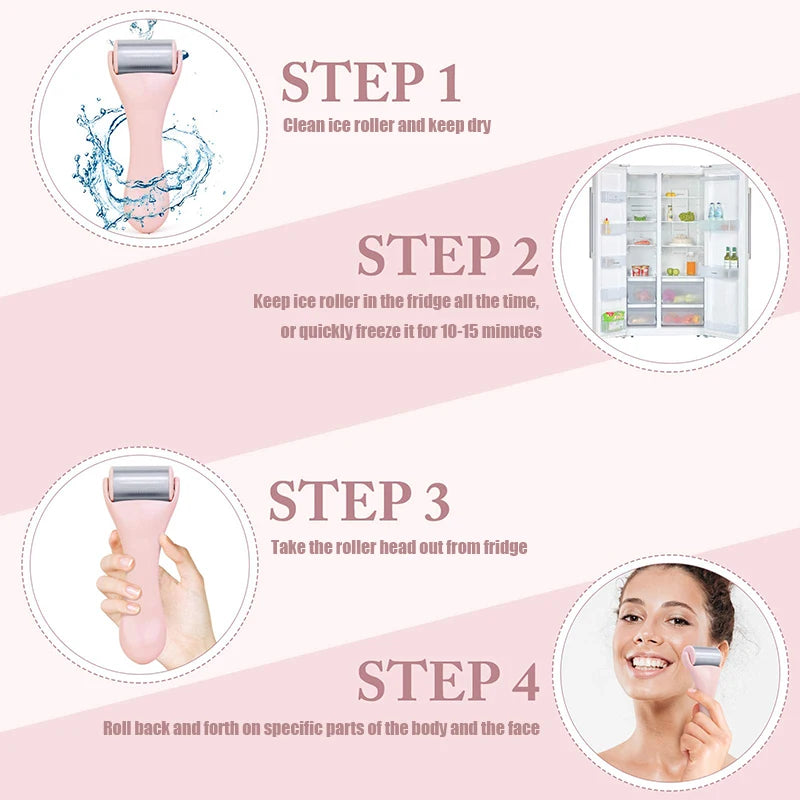 STEP 1
Clean ice roller and keep dry

STEP 2
Keep ice roller in the fridge all the time, or quickly freeze it for 10-15 minutes

STEP 3
Take the roller head out from fridge

STEP 4
Roll back and forth on specific parts of the body and the face