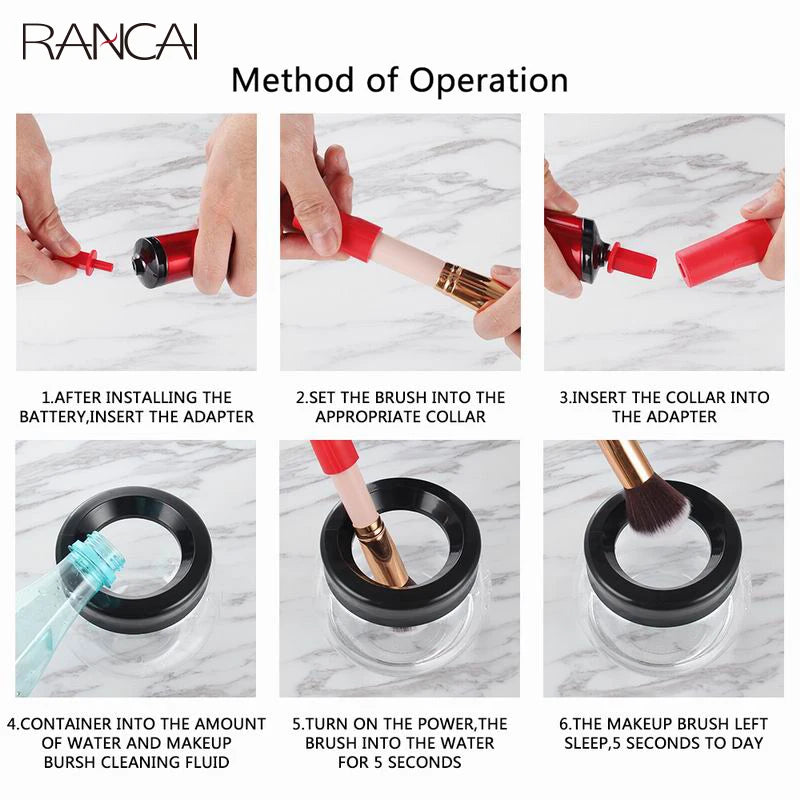 RANCAI

Method of Operation

1.AFTER INSTALLING THE BATTERY,INSERT THE ADAPTER

2.SET THE BRUSH INTO THE APPROPRIATE COLLAR

3.INSERT THE COLLAR INTO THE ADAPTER

4.CONTAINER INTO THE AMOUNT OF WATER AND MAKEUP BURSH CLEANING FLUID

5.TURN ON THE POWER,THE BRUSH INTO THE WATER FOR 5 SECONDS

6.THE MAKEUP BRUSH LEFT SLEEP,5 SECONDS TO DAY